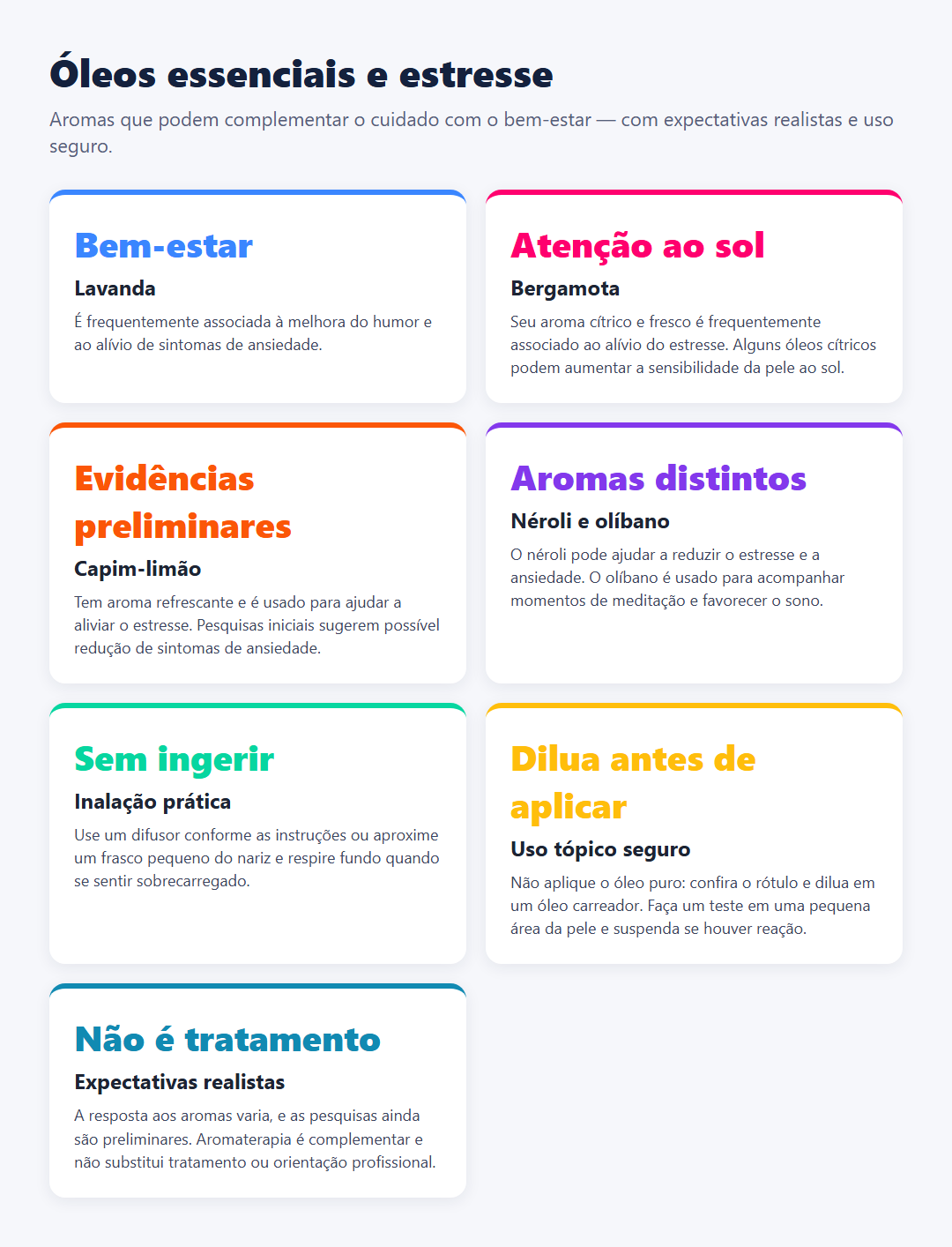 Óleos essenciais e estresse

Aromas que podem complementar o cuidado com o bem-estar — com expectativas realistas e uso seguro.

Bem-estar

Lavanda

É frequentemente associada à melhora do humor e ao alívio de sintomas de ansiedade.

Atenção ao sol

Bergamota

Seu aroma cítrico e fresco é frequentemente associado ao alívio do estresse. Alguns óleos cítricos podem aumentar a sensibilidade da pele ao sol.

Evidências preliminares

Capim-limão

Tem aroma refrescante e é usado para ajudar a aliviar o estresse. Pesquisas iniciais sugerem possível redução de sintomas de ansiedade.

Aromas distintos

Néroli e olíbano

O néroli pode ajudar a reduzir o estresse e a ansiedade. O olíbano é usado para acompanhar momentos de meditação e favorecer o sono.

Sem ingerir

Inalação prática

Use um difusor conforme as instruções ou aproxime um frasco pequeno do nariz e respire fundo quando se sentir sobrecarregado.

Dilua antes de aplicar

Uso tópico seguro

Não aplique o óleo puro: confira o rótulo e dilua em um óleo carreador. Faça um teste em uma pequena área da pele e suspenda se houver reação.

Não é tratamento

Expectativas realistas

A resposta aos aromas varia, e as pesquisas ainda são preliminares. Aromaterapia é complementar e não substitui tratamento ou orientação profissional.