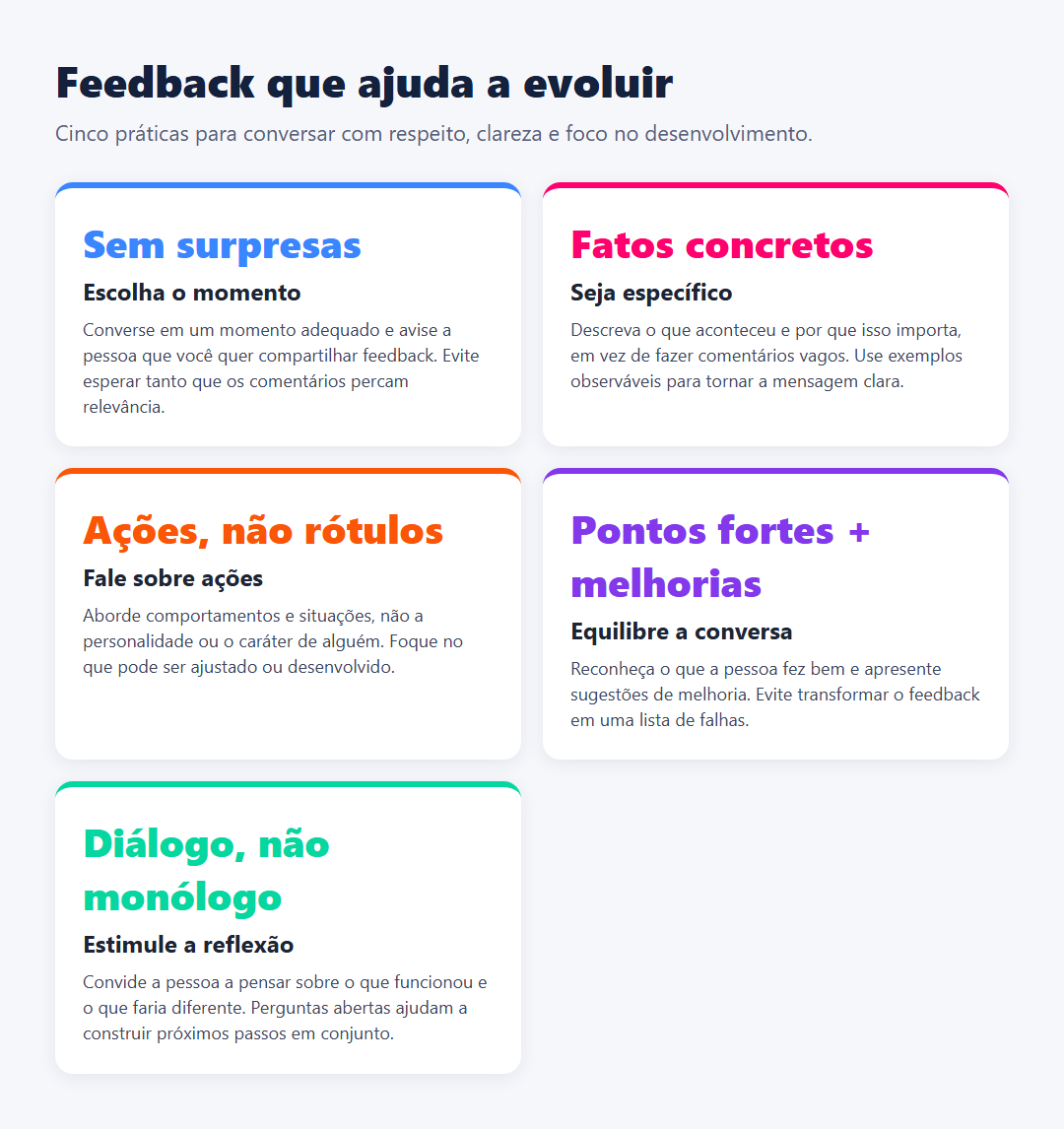 Feedback que ajuda a evoluir

Cinco práticas para conversar com respeito, clareza e foco no desenvolvimento.

Sem surpresas

Escolha o momento

Converse em um momento adequado e avise a pessoa que você quer compartilhar feedback. Evite esperar tanto que os comentários percam relevância.

Fatos concretos

Seja específico

Descreva o que aconteceu e por que isso importa, em vez de fazer comentários vagos. Use exemplos observáveis para tornar a mensagem clara.

Ações, não rótulos

Fale sobre ações

Aborde comportamentos e situações, não a personalidade ou o caráter de alguém. Foque no que pode ser ajustado ou desenvolvido.

Pontos fortes + melhorias

Equilibre a conversa

Reconheça o que a pessoa fez bem e apresente sugestões de melhoria. Evite transformar o feedback em uma lista de falhas.

Diálogo, não monólogo

Estimule a reflexão

Convide a pessoa a pensar sobre o que funcionou e o que faria diferente. Perguntas abertas ajudam a construir próximos passos em conjunto.